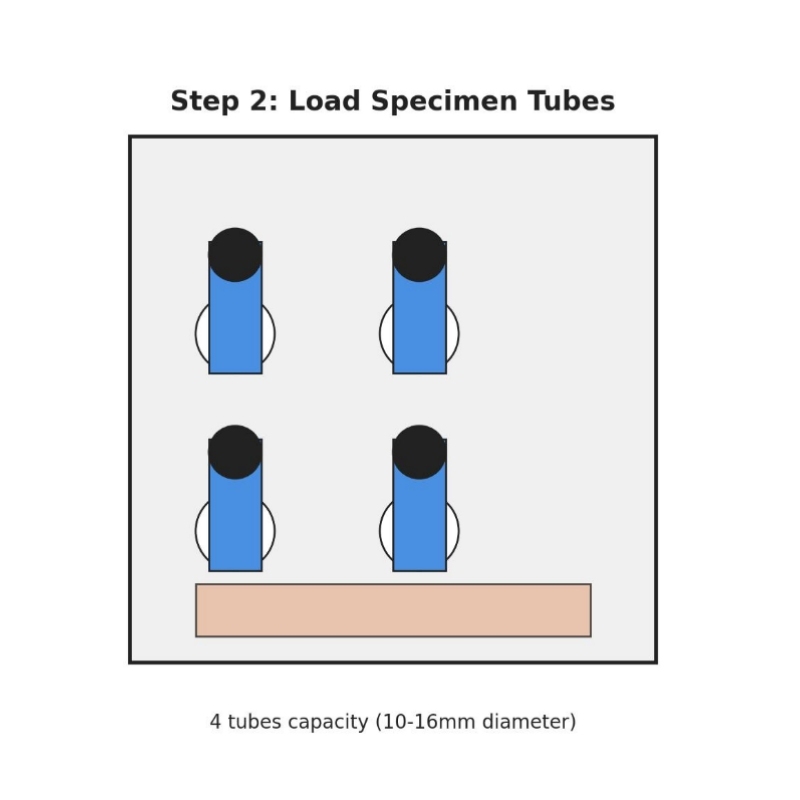 Step 2: Load Specimen Tubes

4 tubes capacity (10-16mm diameter)